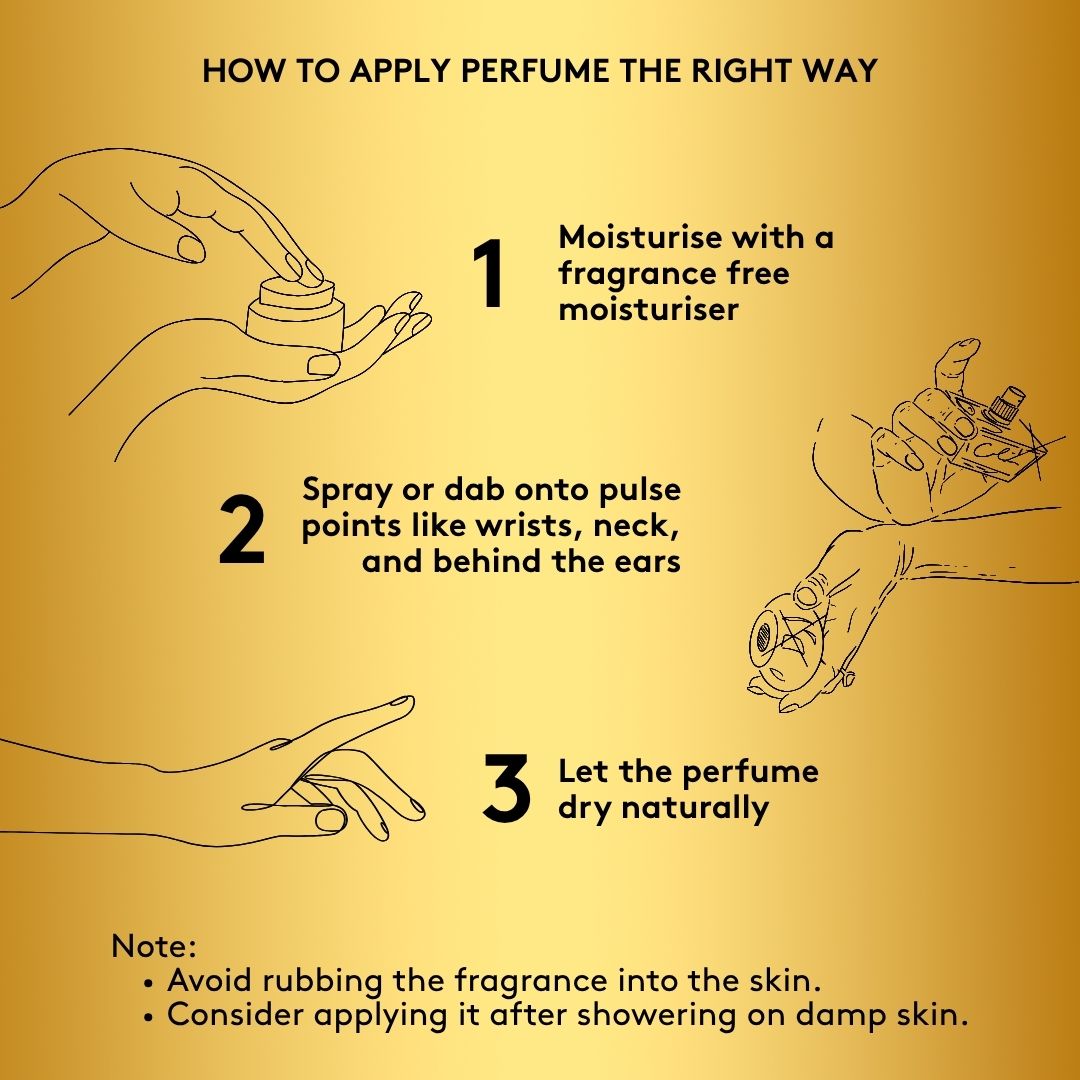 HOW TO APPLY PERFUME THE RIGHT WAY

1 Moisturise with a fragrance free moisturiser

2 Spray or dab onto pulse points like wrists, neck, and behind the ears

3 Let the perfume dry naturally

Note:
• Avoid rubbing the fragrance into the skin.
• Consider applying it after showering on damp skin.